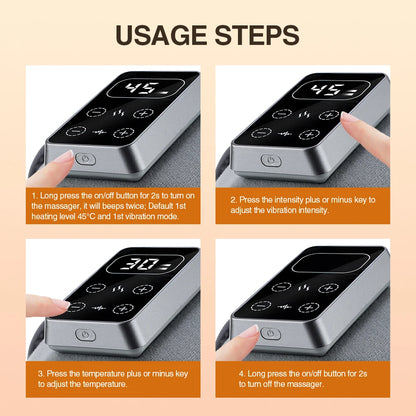 USAGE STEPS

45

1. Long press the on/off button for 2s to turn on the massager, it will beeps twice; Default 1st heating level 45°C and 1st vibration mode.

45

2. Press the intensity plus or minus key to adjust the vibration intensity.

30

3. Press the temperature plus or minus key to adjust the temperature.

4. Long press the on/off button for 2s to turn off the massager.